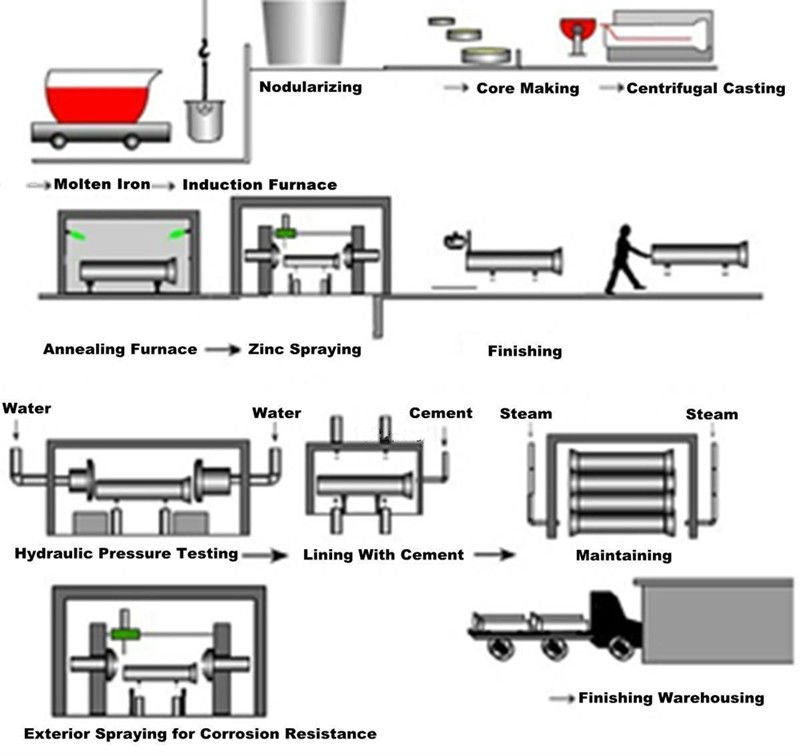 Nodularizing

Core Making

Centrifugal Casting

Molten Iron

Induction Furnace

Annealing Furnace

Zinc Spraying

Finishing

Water

Water

Cement

Steam

Steam

Hydraulic Pressure Testing

Lining With Cement

Maintaining

Exterior Spraying for Corrosion Resistance

Finishing Warehousing